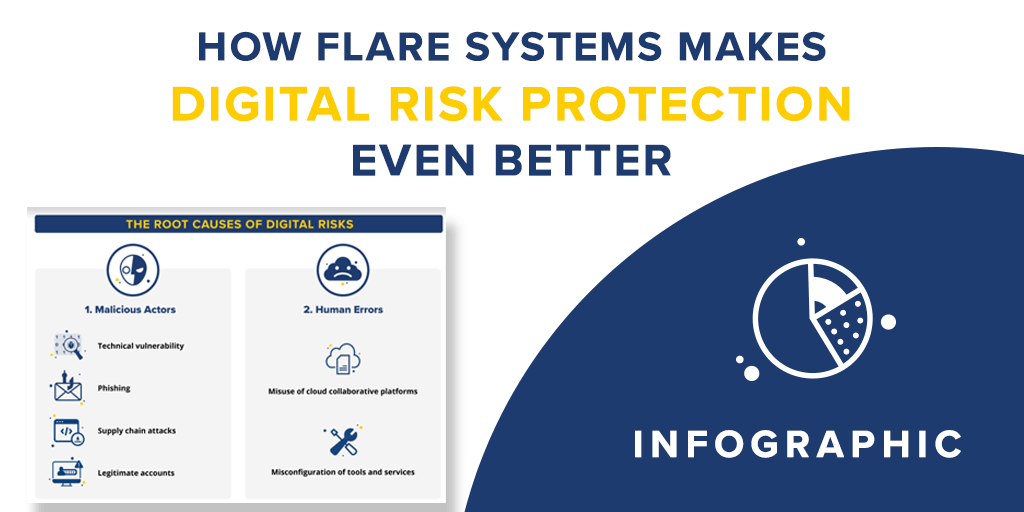 HOW FLARE SYSTEMS MAKES
DIGITAL RISK PROTECTION
EVEN BETTER

THE ROOT CAUSES OF DIGITAL RISKS

1. Malicious Actors

Technical vulnerability

Phishing

Supply chain attacks

Legitimate accounts

2. Human Errors

Misuse of cloud collaborative platforms

Misconfiguration of tools and services

INFOGRAPHIC